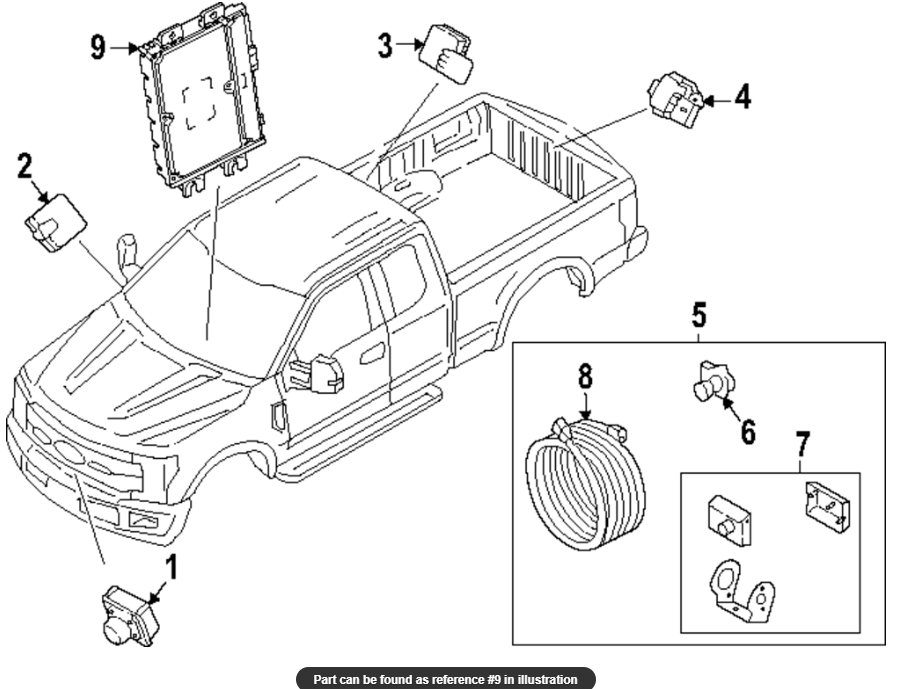 9
3
4
2
5
8
6
7
1
Part can be found as reference #9 in illustration